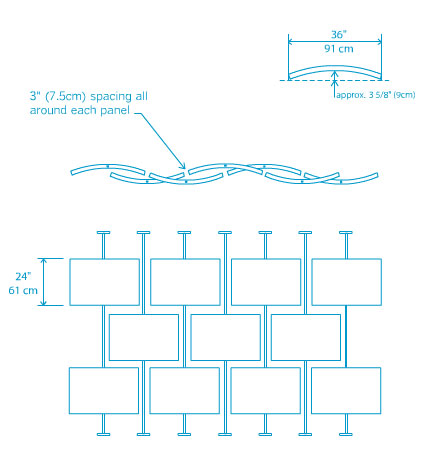 36"
91 cm

approx. 3 5/8" (9cm)

3" (7.5cm) spacing all around each panel

24"
61 cm